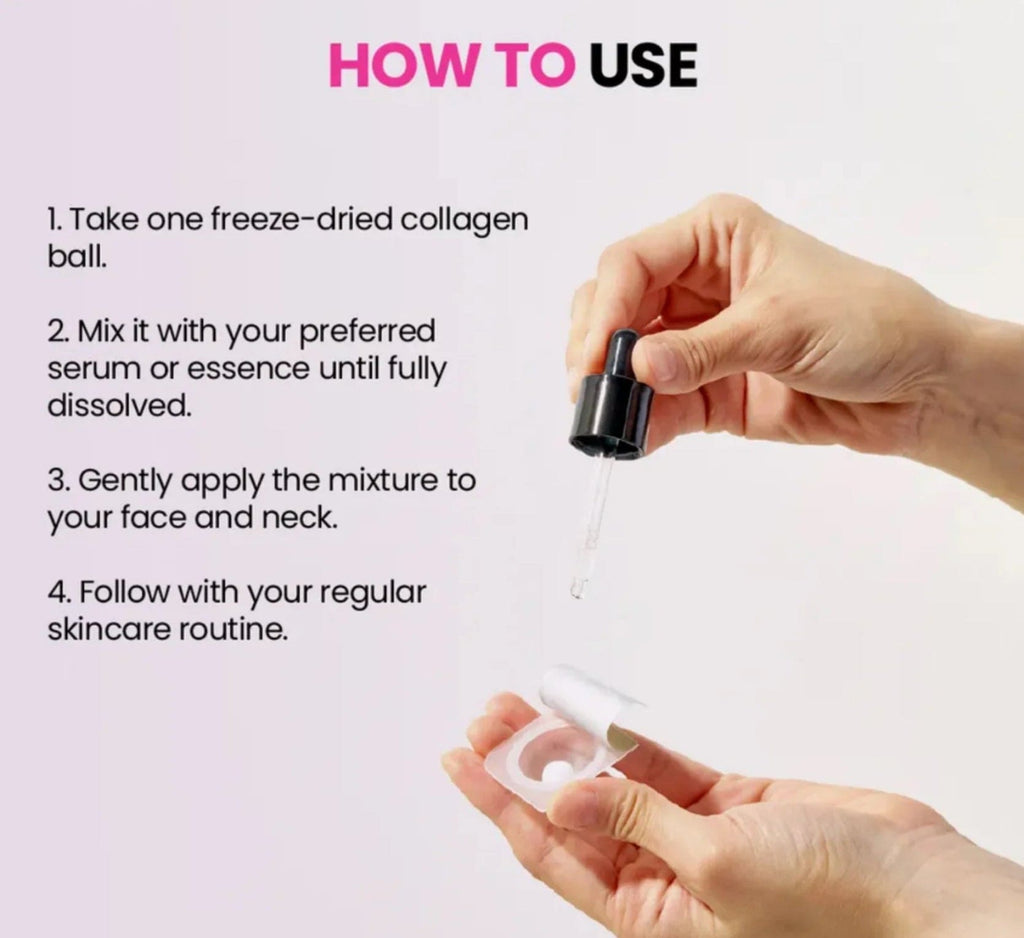 HOW TO USE

1. Take one freeze-dried collagen ball.

2. Mix it with your preferred serum or essence until fully dissolved.

3. Gently apply the mixture to your face and neck.

4. Follow with your regular skincare routine.