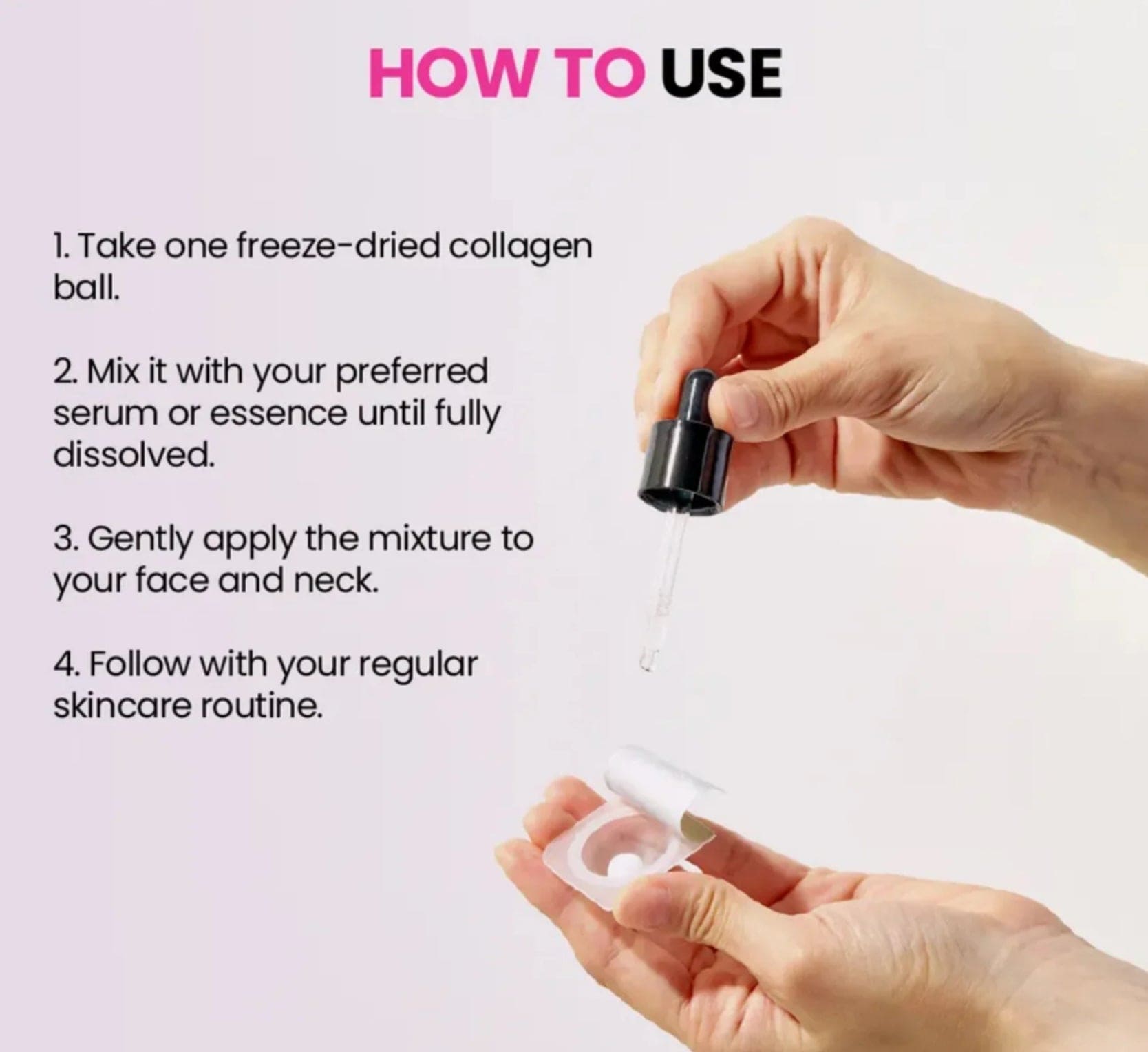 HOW TO USE

1. Take one freeze-dried collagen ball.

2. Mix it with your preferred serum or essence until fully dissolved.

3. Gently apply the mixture to your face and neck.

4. Follow with your regular skincare routine.